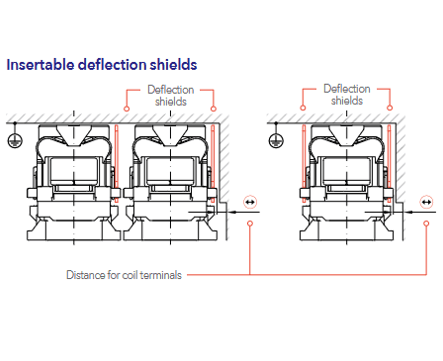 Insertable deflection shields

Deflection shields

Deflection shields

Distance for coil terminals